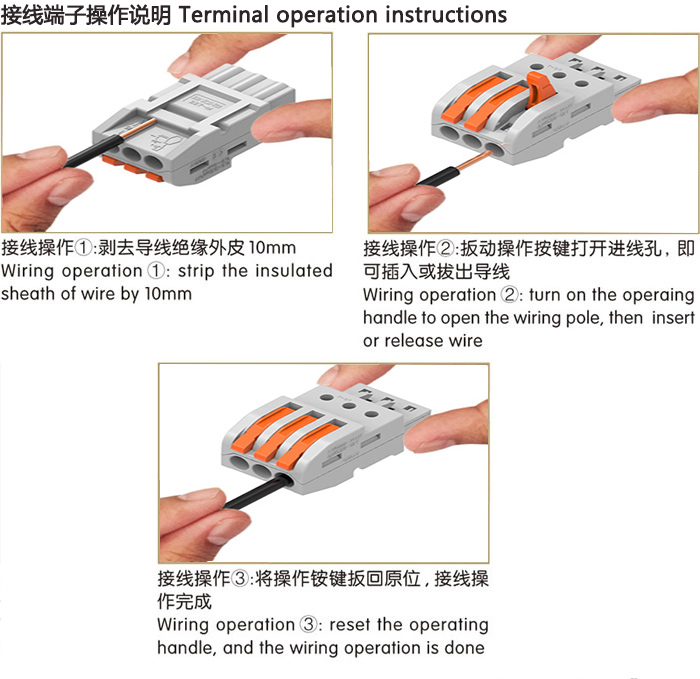 接线端子操作说明 Terminal operation instructions

接线操作①:剥去导线绝缘外皮 10mm
Wiring operation ①: strip the insulated sheath of wire by 10mm

接线操作②:扳动操作按键打开进线孔，即可插入或拔出导线
Wiring operation ②: turn on the operaing handle to open the wiring pole, then insert or release wire

接线操作③:将操作铵键扳回原位，接线操作完成
Wiring operation ③: reset the operating handle, and the wiring operation is done