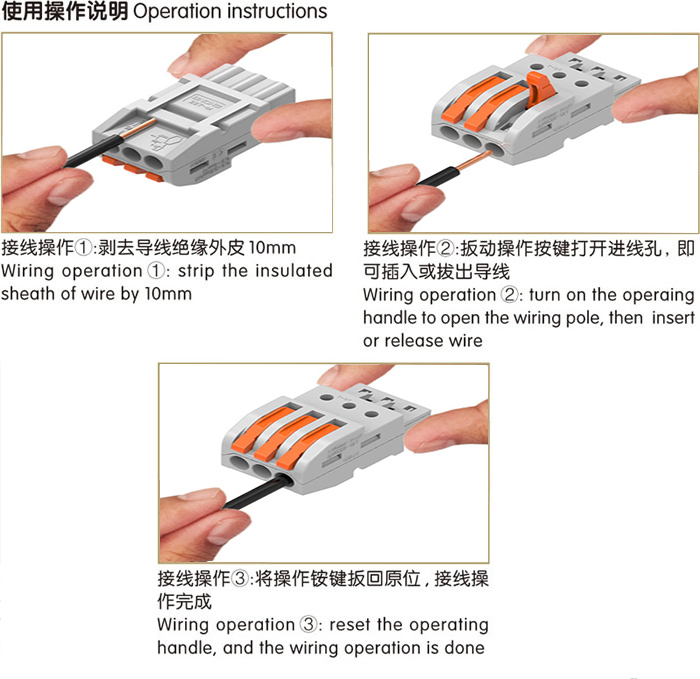 使用操作说明 Operation instructions

接线操作①:剥去导线绝缘外皮 10mm
Wiring operation ①: strip the insulated sheath of wire by 10mm

接线操作②:扳动操作按键打开进线孔，即可插入或拔出导线
Wiring operation ②: turn on the operaing handle to open the wiring pole, then insert or release wire

接线操作③:将操作铵键扳回原位，接线操作完成
Wiring operation ③: reset the operating handle, and the wiring operation is done